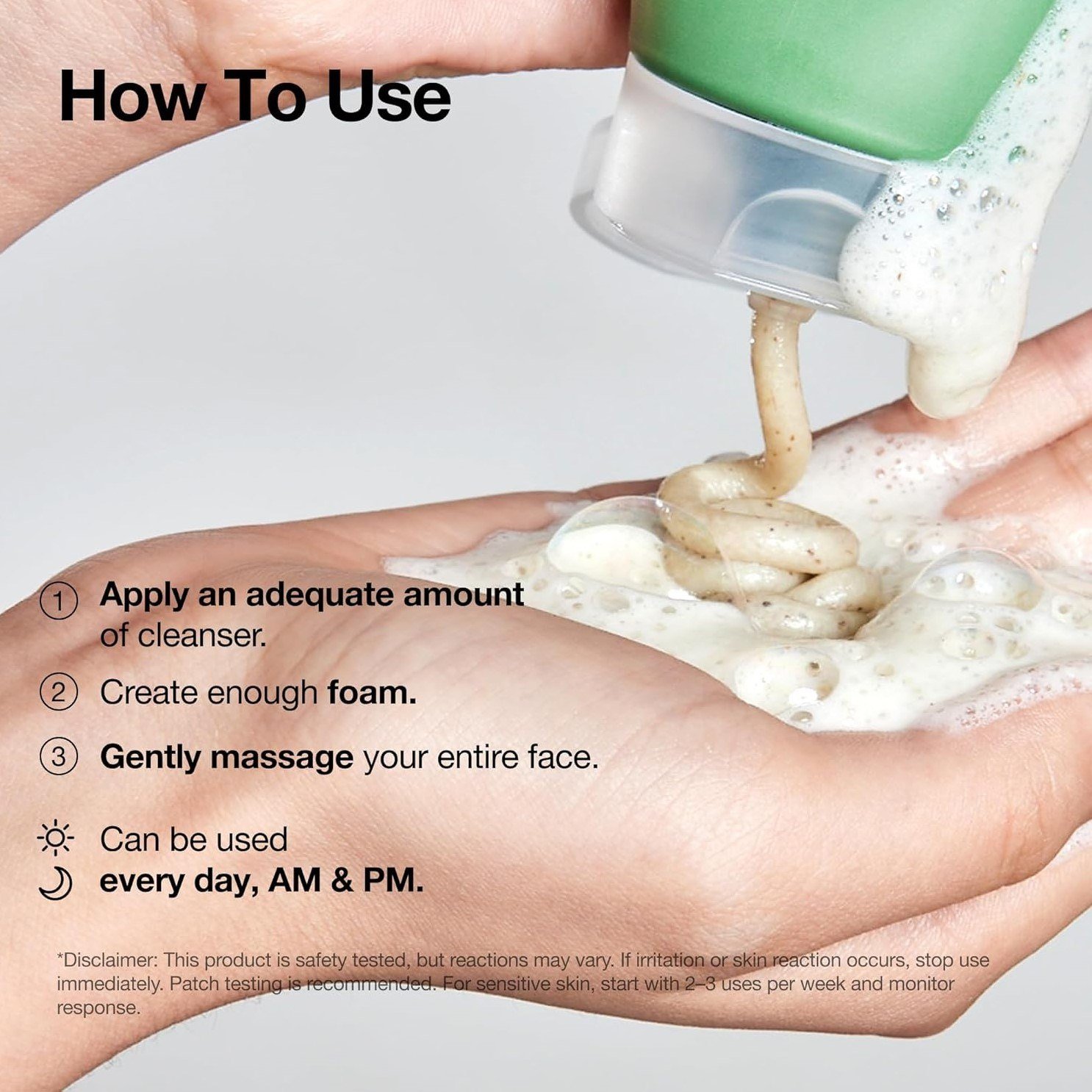 How To Use

① Apply an adequate amount of cleanser.

② Create enough foam.

③ Gently massage your entire face.

Can be used every day, AM & PM.

*Disclaimer: This product is safety tested, but reactions may vary. If irritation or skin reaction occurs, stop use immediately. Patch testing is recommended. For sensitive skin, start with 2–3 uses per week and monitor response.