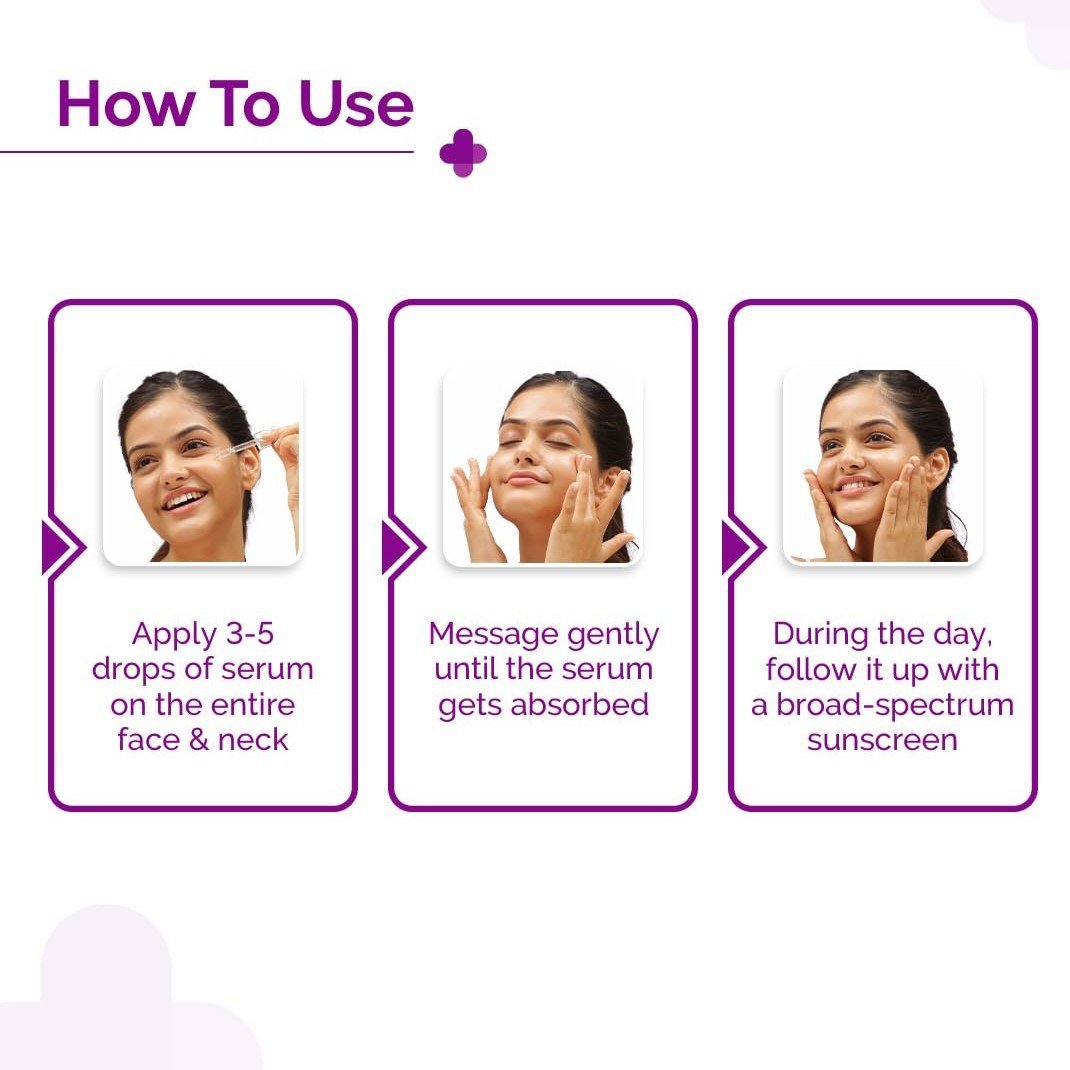 How To Use

Apply 3-5 drops of serum on the entire face & neck

Message gently until the serum gets absorbed

During the day, follow it up with a broad-spectrum sunscreen